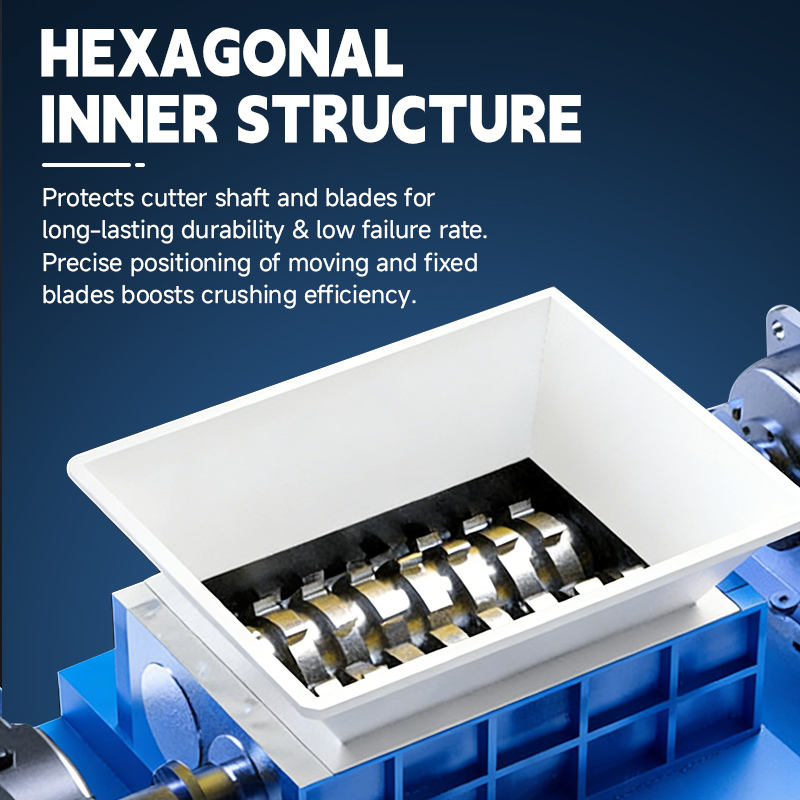 HEXAGONAL INNER STRUCTURE

Protects cutter shaft and blades for long-lasting durability & low failure rate. Precise positioning of moving and fixed blades boosts crushing efficiency.